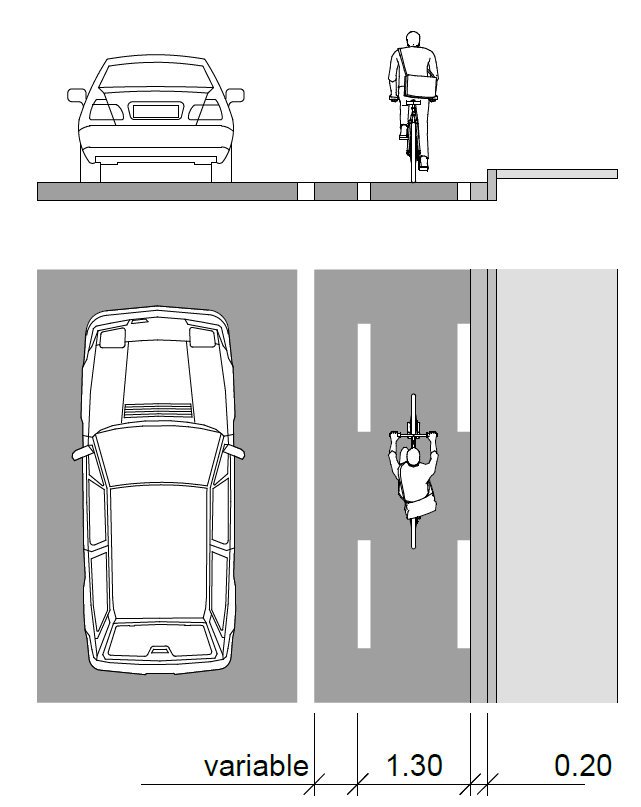 variable 1.30 0.20