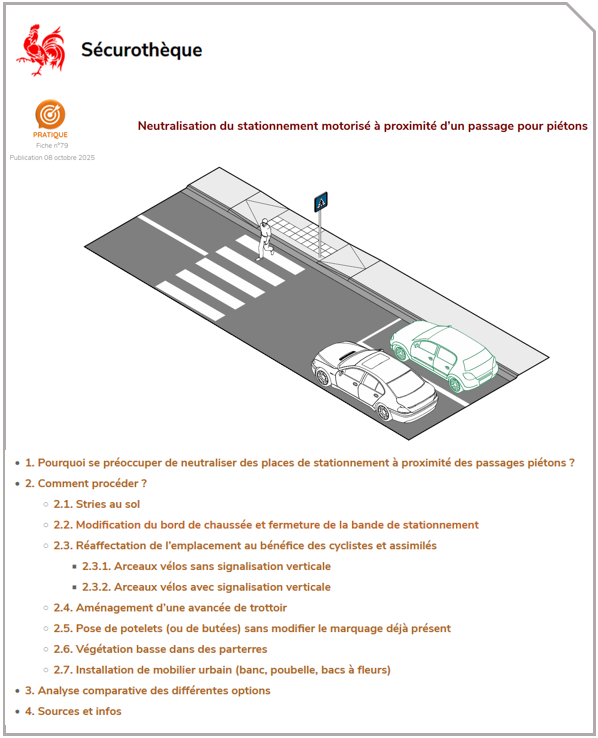 Sécurothèque

PRATIQUE
Fiche n°79
Publication 08 octobre 2025

Neutralisation du stationnement motorisé à proximité d'un passage pour piétons

- 1. Pourquoi se préoccuper de neutraliser des places de stationnement à proximité des passages piétons ?
- 2. Comment procéder ?
  - 2.1. Stries au sol
  - 2.2. Modification du bord de chaussée et fermeture de la bande de stationnement
  - 2.3. Réaffectation de l'emplacement au bénéfice des cyclistes et assimilés
    - 2.3.1. Arceaux vélos sans signalisation verticale
    - 2.3.2. Arceaux vélos avec signalisation verticale
  - 2.4. Aménagement d'une avancée de trottoir
  - 2.5. Pose de potelets (ou de butées) sans modifier le marquage déjà présent
  - 2.6. Végétation basse dans des parterres
  - 2.7. Installation de mobilier urbain (banc, poubelle, bacs à fleurs)
- 3. Analyse comparative des différentes options
- 4. Sources et infos